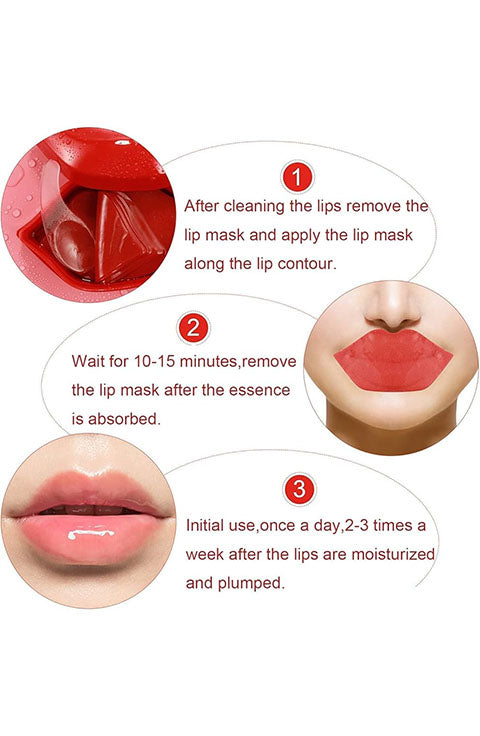 1

After cleaning the lips remove the lip mask and apply the lip mask along the lip contour.

2

Wait for 10-15 minutes,remove the lip mask after the essence is absorbed.

3

Initial use,once a day,2-3 times a week after the lips are moisturized and plumped.