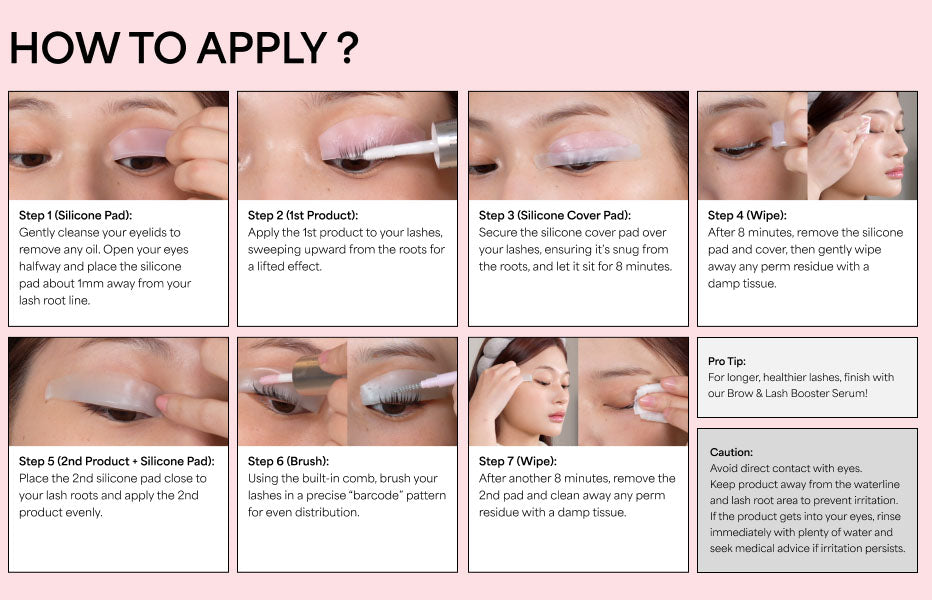 HOW TO APPLY ?

Step 1 (Silicone Pad):
Gently cleanse your eyelids to remove any oil. Open your eyes halfway and place the silicone pad about 1mm away from your lash root line.

Step 2 (1st Product):
Apply the 1st product to your lashes, sweeping upward from the roots for a lifted effect.

Step 3 (Silicone Cover Pad):
Secure the silicone cover pad over your lashes, ensuring it's snug from the roots, and let it sit for 8 minutes.

Step 4 (Wipe):
After 8 minutes, remove the silicone pad and cover, then gently wipe away any perm residue with a damp tissue.

Step 5 (2nd Product + Silicone Pad):
Place the 2nd silicone pad close to your lash roots and apply the 2nd product evenly.

Step 6 (Brush):
Using the built-in comb, brush your lashes in a precise "barcode" pattern for even distribution.

Step 7 (Wipe):
After another 8 minutes, remove the 2nd pad and clean away any perm residue with a damp tissue.

Pro Tip:
For longer, healthier lashes, finish with our Brow & Lash Booster Serum!

Caution:
Avoid direct contact with eyes.
Keep product away from the waterline and lash root area to prevent irritation.
If the product gets into your eyes, rinse immediately with plenty of water and seek medical advice if irritation persists.