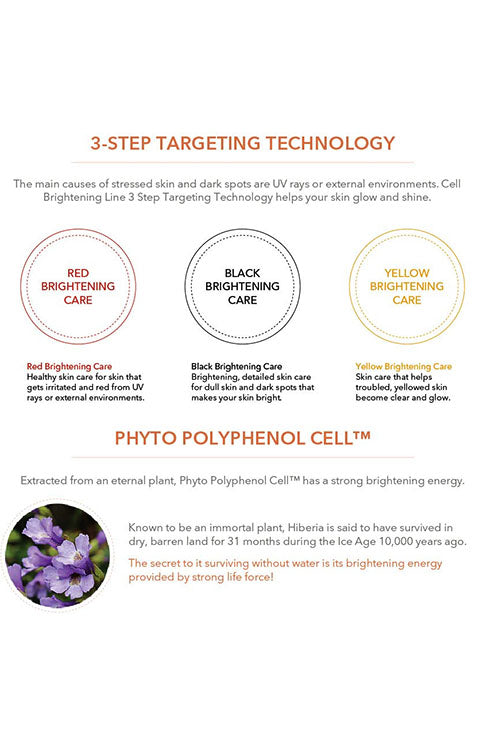 3-STEP TARGETING TECHNOLOGY

The main causes of stressed skin and dark spots are UV rays or external environments. Cell Brightening Line 3 Step Targeting Technology helps your skin glow and shine.

RED BRIGHTENING CARE

BLACK BRIGHTENING CARE

YELLOW BRIGHTENING CARE

Red Brightening Care
Healthy skin care for skin that gets irritated and red from UV rays or external environments.

Black Brightening Care
Brightening, detailed skin care for dull skin and dark spots that makes your skin bright.

Yellow Brightening Care
Skin care that helps troubled, yellowed skin become clear and glow.

PHYTO POLYPHENOL CELL™

Extracted from an eternal plant, Phyto Polyphenol Cell™ has a strong brightening energy.

Known to be an immortal plant, Hiberia is said to have survived in dry, barren land for 31 months during the Ice Age 10,000 years ago.

The secret to it surviving without water is its brightening energy provided by strong life force!