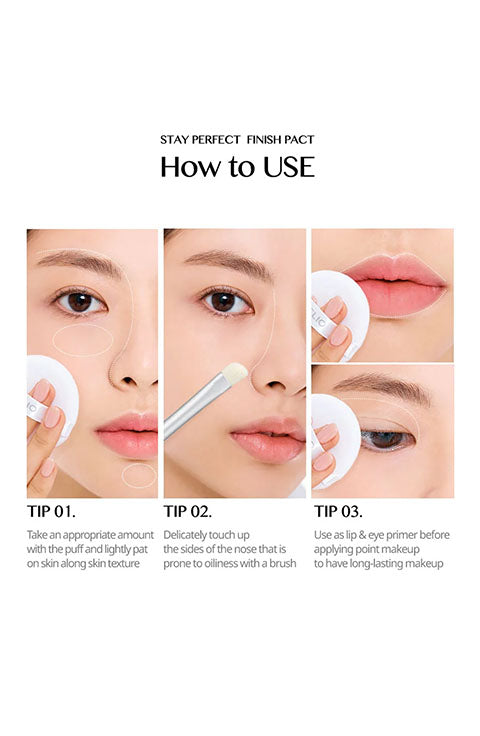 STAY PERFECT FINISH PACT
How to USE

TIP 01.
Take an appropriate amount with the puff and lightly pat on skin along skin texture

TIP 02.
Delicately touch up the sides of the nose that is prone to oiliness with a brush

TIP 03.
Use as lip & eye primer before applying point makeup to have long-lasting makeup