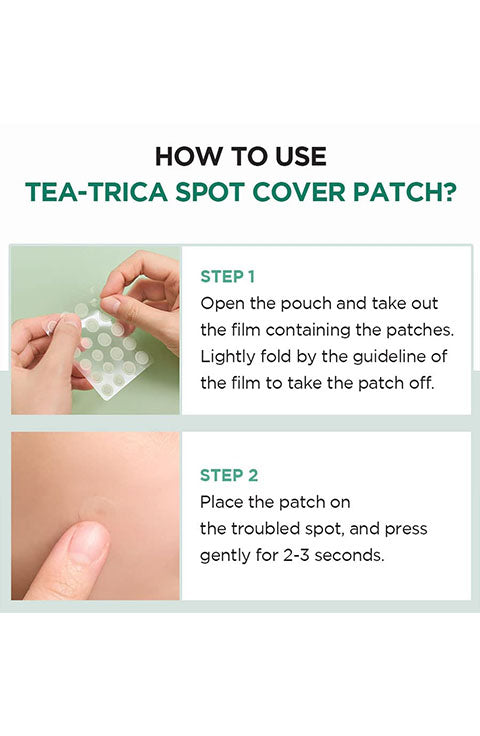 HOW TO USE
TEA-TRICA SPOT COVER PATCH?

STEP 1
Open the pouch and take out the film containing the patches. Lightly fold by the guideline of the film to take the patch off.

STEP 2
Place the patch on the troubled spot, and press gently for 2-3 seconds.