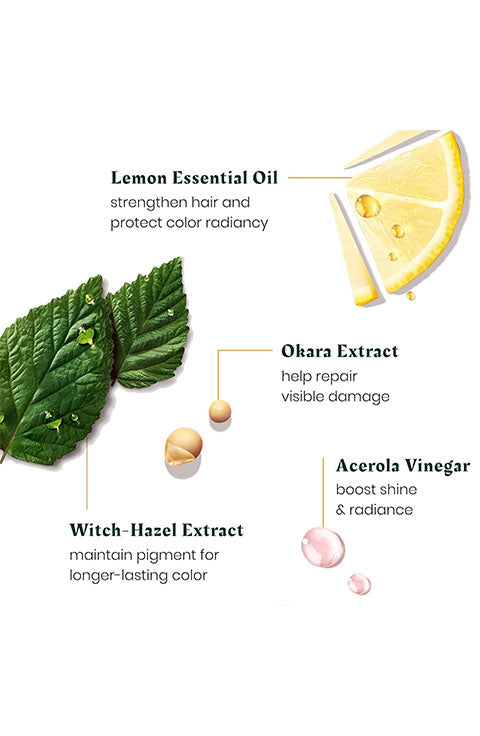 Lemon Essential Oil
strengthen hair and protect color radiancy

Okara Extract
help repair visible damage

Acerola Vinegar
boost shine & radiance

Witch-Hazel Extract
maintain pigment for longer-lasting color