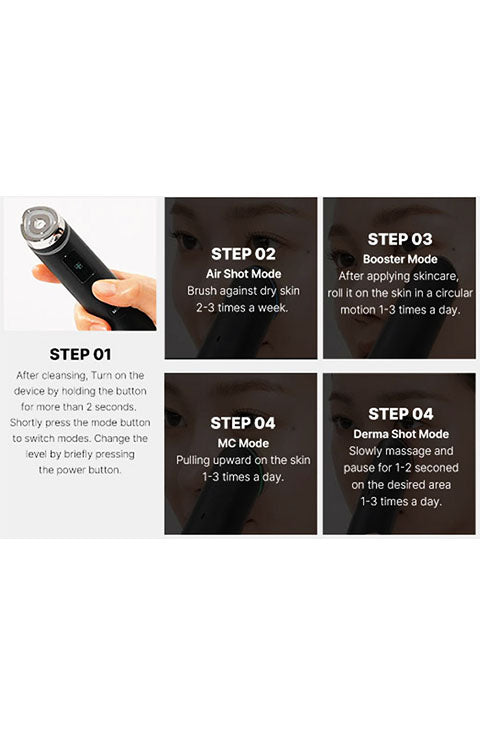 STEP 01
After cleansing, Turn on the device by holding the button for more than 2 seconds. Shortly press the mode button to switch modes. Change the level by briefly pressing the power button.

STEP 02
Air Shot Mode
Brush against dry skin 2-3 times a week.

STEP 03
Booster Mode
After applying skincare, roll it on the skin in a circular motion 1-3 times a day.

STEP 04
MC Mode
Pulling upward on the skin 1-3 times a day.

STEP 04
Derma Shot Mode
Slowly massage and pause for 1-2 seconed on the desired area 1-3 times a day.