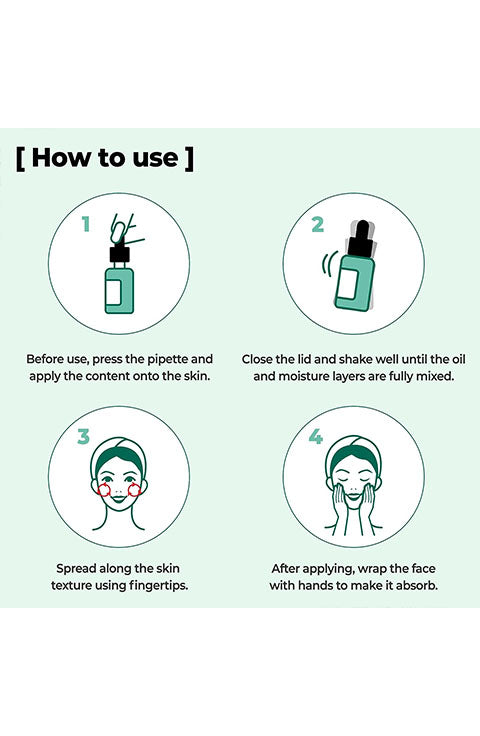 [ How to use ]

1

Before use, press the pipette and apply the content onto the skin.

2

Close the lid and shake well until the oil and moisture layers are fully mixed.

3

Spread along the skin texture using fingertips.

4

After applying, wrap the face with hands to make it absorb.