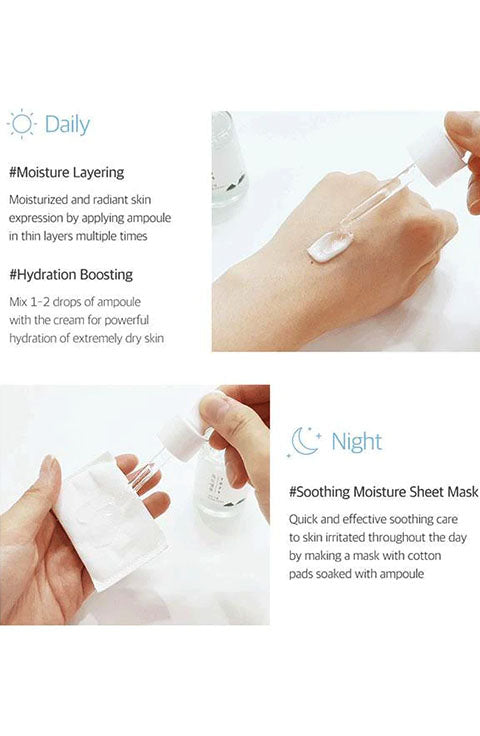 Daily

#Moisture Layering

Moisturized and radiant skin expression by applying ampoule in thin layers multiple times

#Hydration Boosting

Mix 1-2 drops of ampoule with the cream for powerful hydration of extremely dry skin

Night

#Soothing Moisture Sheet Mask

Quick and effective soothing care to skin irritated throughout the day by making a mask with cotton pads soaked with ampoule