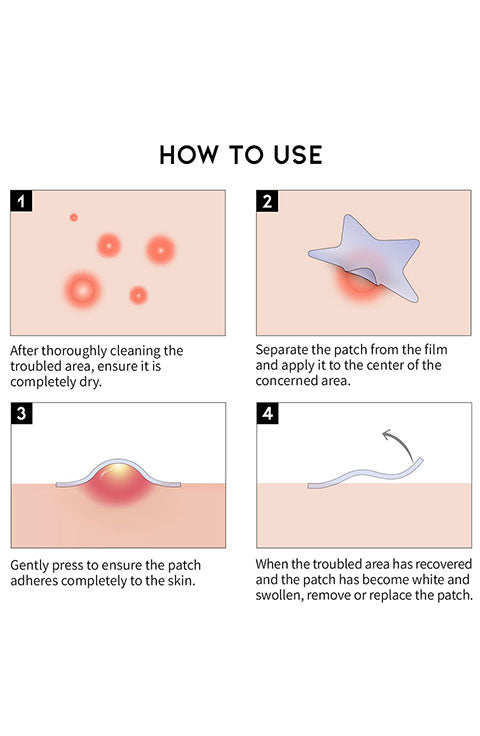 HOW TO USE

1

After thoroughly cleaning the troubled area, ensure it is completely dry.

2

Separate the patch from the film and apply it to the center of the concerned area.

3

Gently press to ensure the patch adheres completely to the skin.

4

When the troubled area has recovered and the patch has become white and swollen, remove or replace the patch.