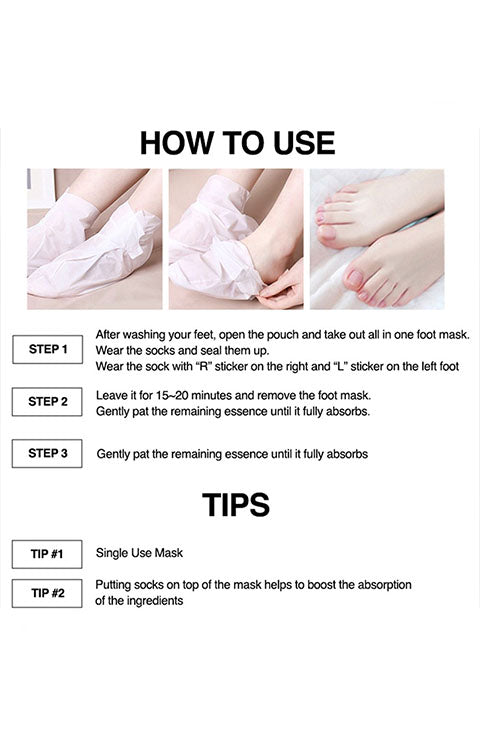 HOW TO USE

STEP 1

After washing your feet, open the pouch and take out all in one foot mask.
Wear the socks and seal them up.
Wear the sock with “R” sticker on the right and “L” sticker on the left foot

STEP 2

Leave it for 15~20 minutes and remove the foot mask.
Gently pat the remaining essence until it fully absorbs.

STEP 3

Gently pat the remaining essence until it fully absorbs

TIPS

TIP #1

Single Use Mask

TIP #2

Putting socks on top of the mask helps to boost the absorption of the ingredients