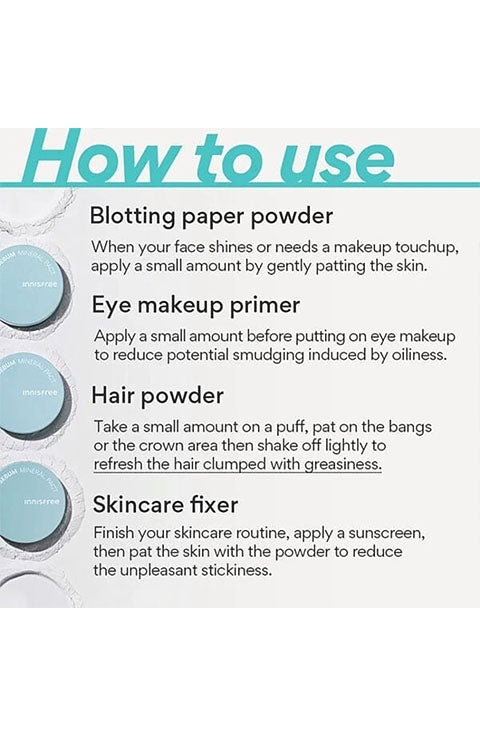 How to use

Blotting paper powder

When your face shines or needs a makeup touchup, apply a small amount by gently patting the skin.

Eye makeup primer

Apply a small amount before putting on eye makeup to reduce potential smudging induced by oiliness.

Hair powder

Take a small amount on a puff, pat on the bangs or the crown area then shake off lightly to refresh the hair clumped with greasiness.

Skincare fixer

Finish your skincare routine, apply a sunscreen, then pat the skin with the powder to reduce the unpleasant stickiness.

EBUM MINERAL PACT
innisfree
EBUM MINERAL PACT
innisfree
EBUM MINERAL PACT
innisfree