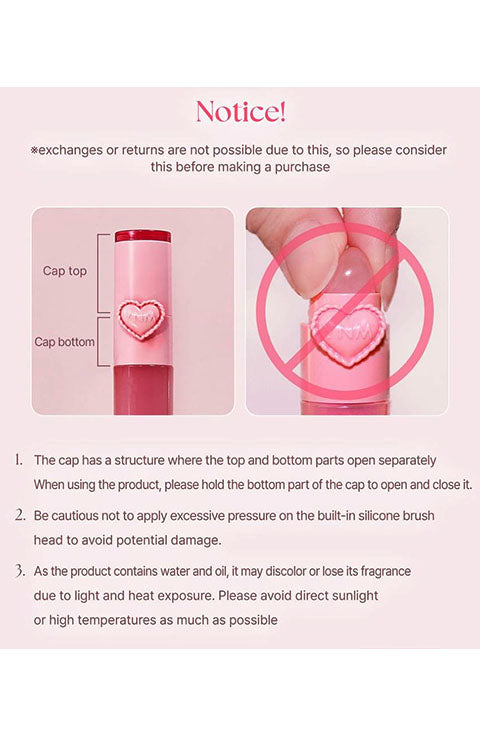 Notice!

※exchanges or returns are not possible due to this, so please consider this before making a purchase

Cap top

Cap bottom

1. The cap has a structure where the top and bottom parts open separately When using the product, please hold the bottom part of the cap to open and close it.

2. Be cautious not to apply excessive pressure on the built-in silicone brush head to avoid potential damage.

3. As the product contains water and oil, it may discolor or lose its fragrance due to light and heat exposure. Please avoid direct sunlight or high temperatures as much as possible