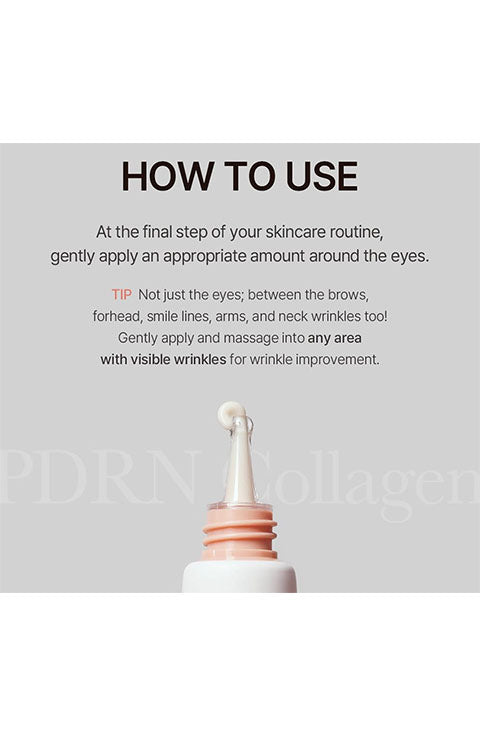 HOW TO USE

At the final step of your skincare routine, gently apply an appropriate amount around the eyes.

TIP Not just the eyes; between the brows, forhead, smile lines, arms, and neck wrinkles too! Gently apply and massage into any area with visible wrinkles for wrinkle improvement.

PDRN Collagen