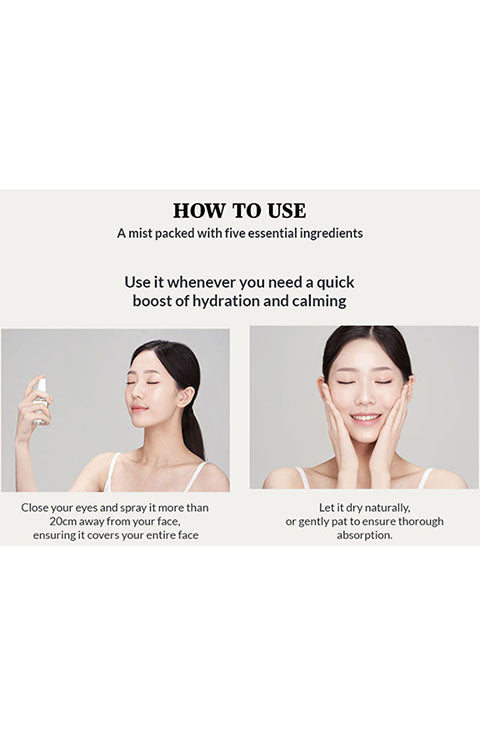 HOW TO USE
A mist packed with five essential ingredients

Use it whenever you need a quick boost of hydration and calming

Close your eyes and spray it more than 20cm away from your face, ensuring it covers your entire face

Let it dry naturally, or gently pat to ensure thorough absorption.