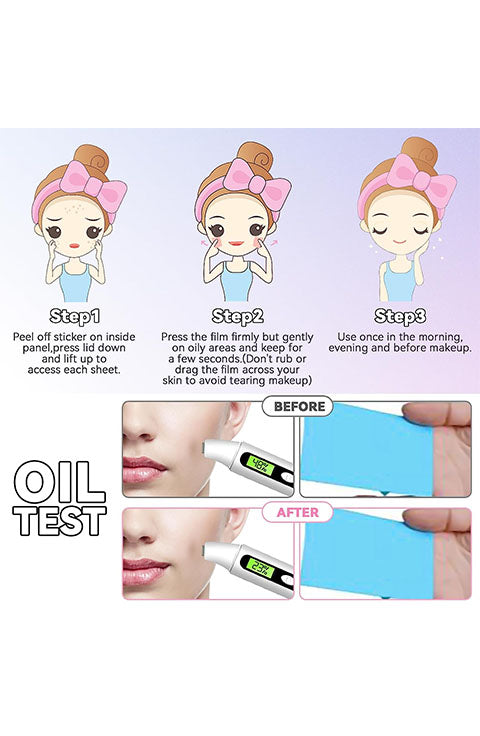 Step1
Peel off sticker on inside panel,press lid down and lift up to access each sheet.

Step2
Press the film firmly but gently on oily areas and keep for a few seconds.(Don't rub or drag the film across your skin to avoid tearing makeup)

Step3
Use once in the morning, evening and before makeup.

OIL TEST

BEFORE

48%

AFTER

23%