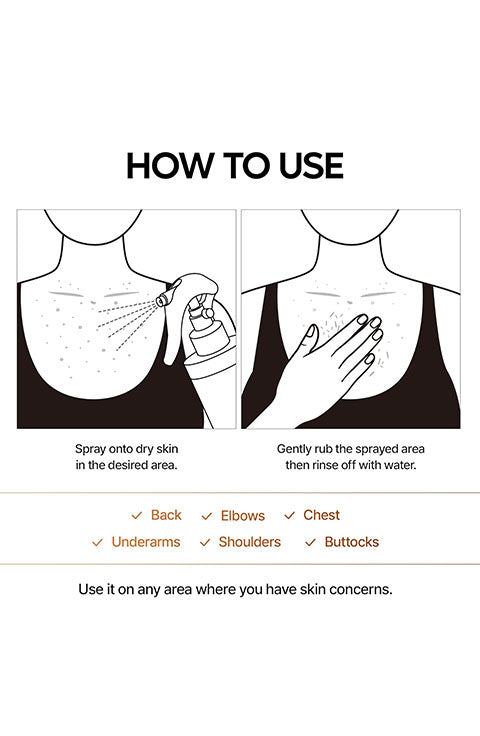 HOW TO USE

Spray onto dry skin in the desired area.

Gently rub the sprayed area then rinse off with water.

✓ Back ✓ Elbows ✓ Chest

✓ Underarms ✓ Shoulders ✓ Buttocks

Use it on any area where you have skin concerns.