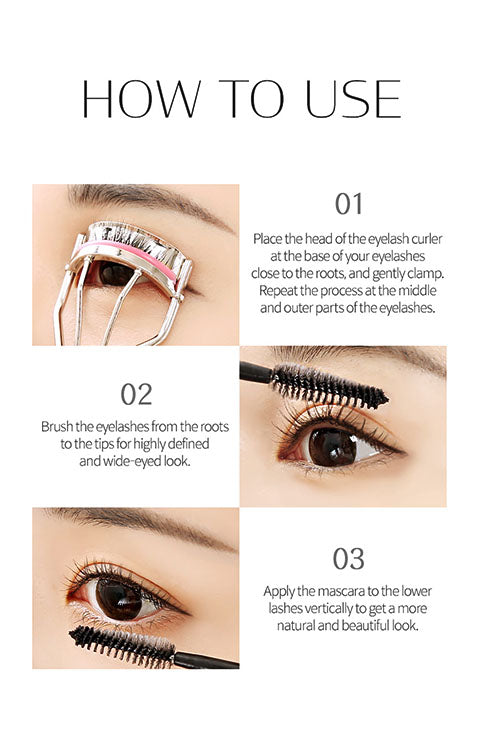 HOW TO USE

01

Place the head of the eyelash curler at the base of your eyelashes close to the roots, and gently clamp. Repeat the process at the middle and outer parts of the eyelashes.

02

Brush the eyelashes from the roots to the tips for highly defined and wide-eyed look.

03

Apply the mascara to the lower lashes vertically to get a more natural and beautiful look.