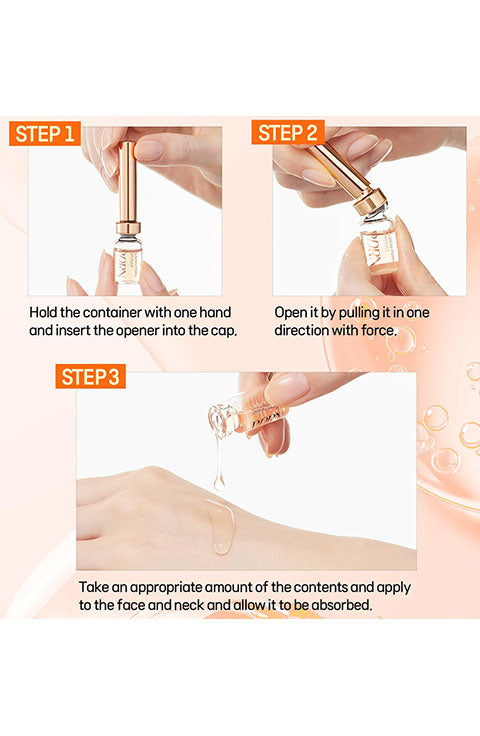 STEP 1

Hold the container with one hand and insert the opener into the cap.

STEP 2

Open it by pulling it in one direction with force.

STEP 3

Take an appropriate amount of the contents and apply to the face and neck and allow it to be absorbed.