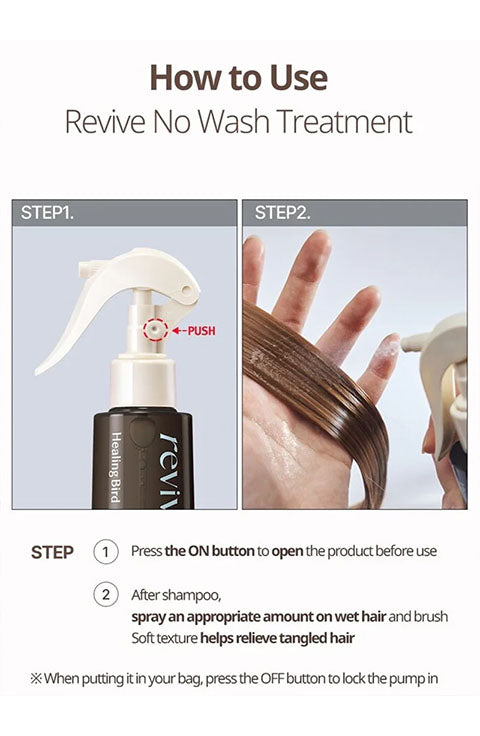 How to Use
Revive No Wash Treatment

STEP1.

PUSH

Healing Bird

reviv

STEP2.

STEP ① Press the ON button to open the product before use

② After shampoo,
spray an appropriate amount on wet hair and brush
Soft texture helps relieve tangled hair

※When putting it in your bag, press the OFF button to lock the pump in