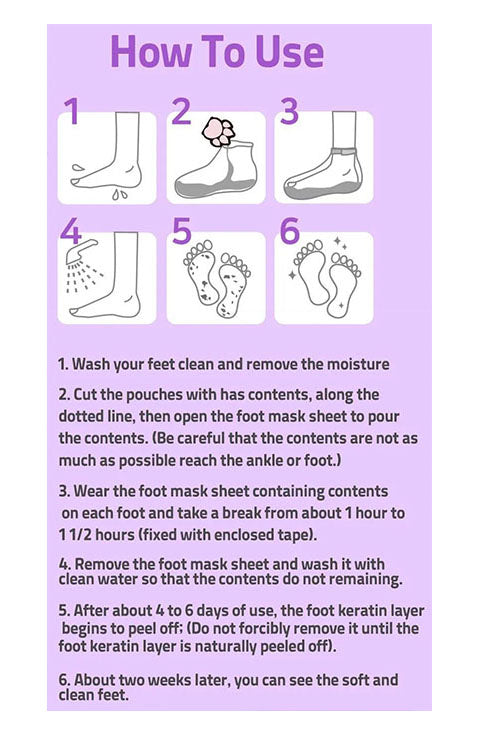 How To Use

1

2

3

4

5

6

1. Wash your feet clean and remove the moisture

2. Cut the pouches with has contents, along the dotted line, then open the foot mask sheet to pour the contents. (Be careful that the contents are not as much as possible reach the ankle or foot.)

3. Wear the foot mask sheet containing contents on each foot and take a break from about 1 hour to 1 1/2 hours (fixed with enclosed tape).

4. Remove the foot mask sheet and wash it with clean water so that the contents do not remaining.

5. After about 4 to 6 days of use, the foot keratin layer begins to peel off: (Do not forcibly remove it until the foot keratin layer is naturally peeled off).

6. About two weeks later, you can see the soft and clean feet.