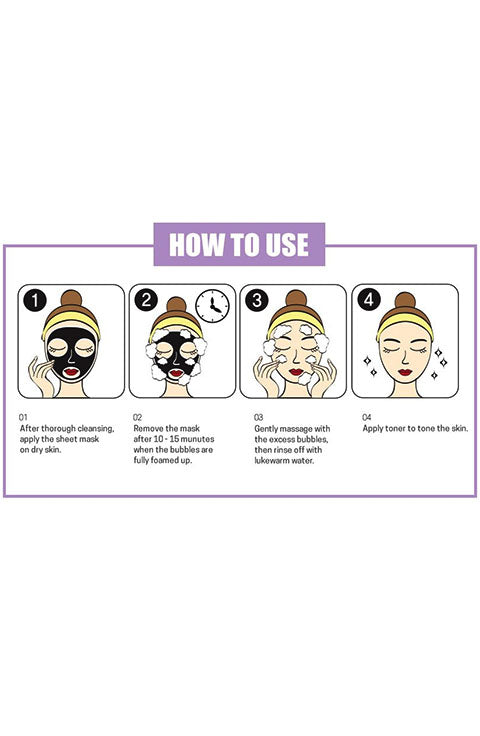 HOW TO USE

1

2

3

4

01
After thorough cleansing, apply the sheet mask on dry skin.

02
Remove the mask after 10 - 15 munutes when the bubbles are fully foamed up.

03
Gently massage with the excess bubbles, then rinse off with lukewarm water.

04
Apply toner to tone the skin.