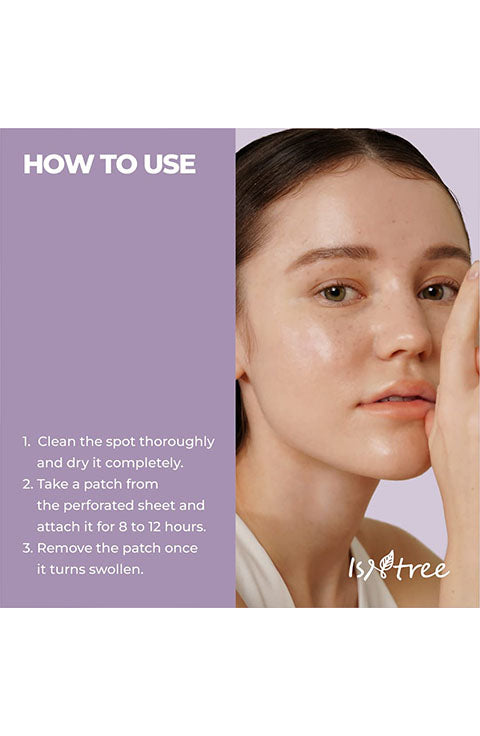 HOW TO USE

1. Clean the spot thoroughly and dry it completely.
2. Take a patch from the perforated sheet and attach it for 8 to 12 hours.
3. Remove the patch once it turns swollen.

Isntree