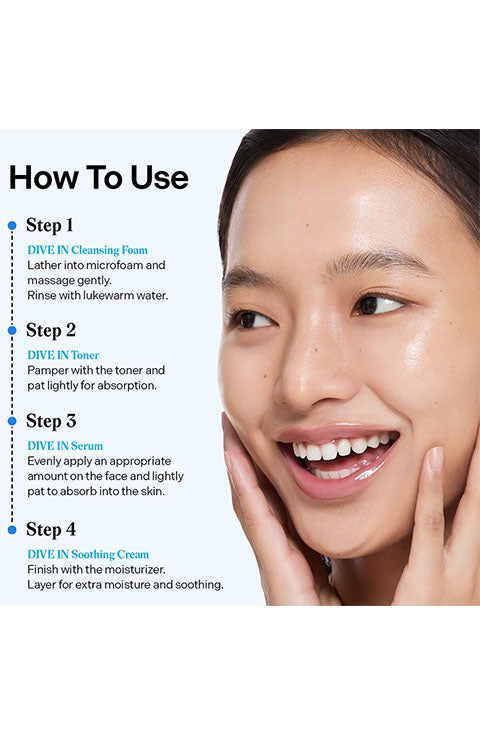 How To Use

Step 1

DIVE IN Cleansing Foam
Lather into microfoam and massage gently.
Rinse with lukewarm water.

Step 2

DIVE IN Toner
Pamper with the toner and pat lightly for absorption.

Step 3

DIVE IN Serum
Evenly apply an appropriate amount on the face and lightly pat to absorb into the skin.

Step 4

DIVE IN Soothing Cream
Finish with the moisturizer.
Layer for extra moisture and soothing.