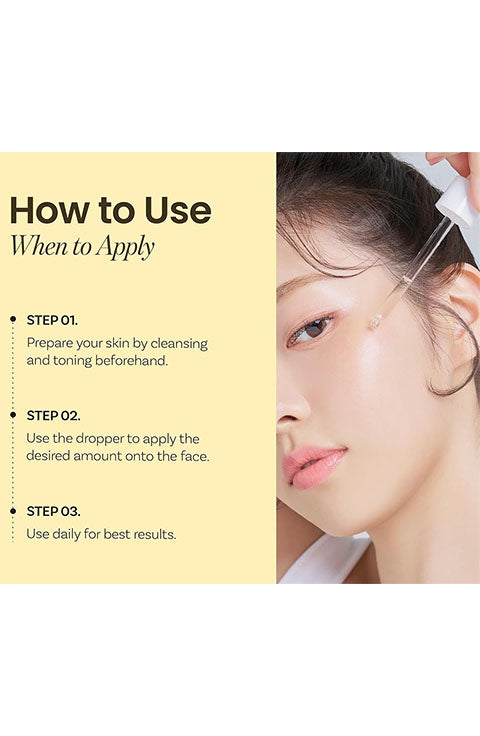 How to Use
When to Apply

STEP 01.
Prepare your skin by cleansing and toning beforehand.

STEP 02.
Use the dropper to apply the desired amount onto the face.

STEP 03.
Use daily for best results.