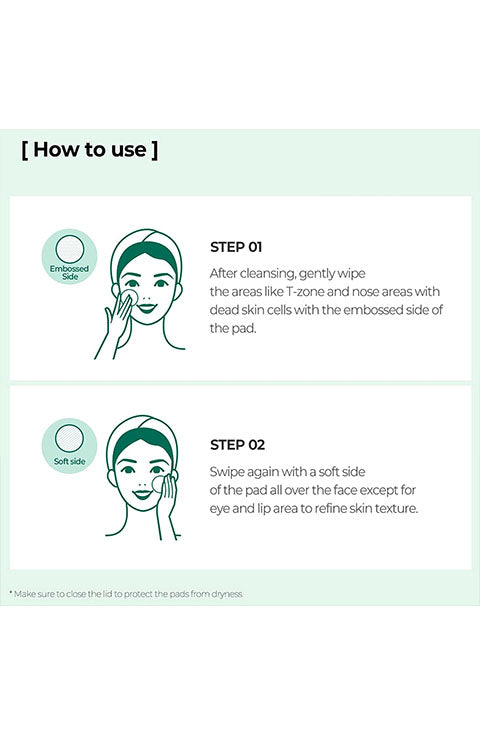 [ How to use ]

Embossed Side

STEP 01

After cleansing, gently wipe the areas like T-zone and nose areas with dead skin cells with the embossed side of the pad.

Soft side

STEP 02

Swipe again with a soft side of the pad all over the face except for eye and lip area to refine skin texture.

* Make sure to close the lid to protect the pads from dryness.