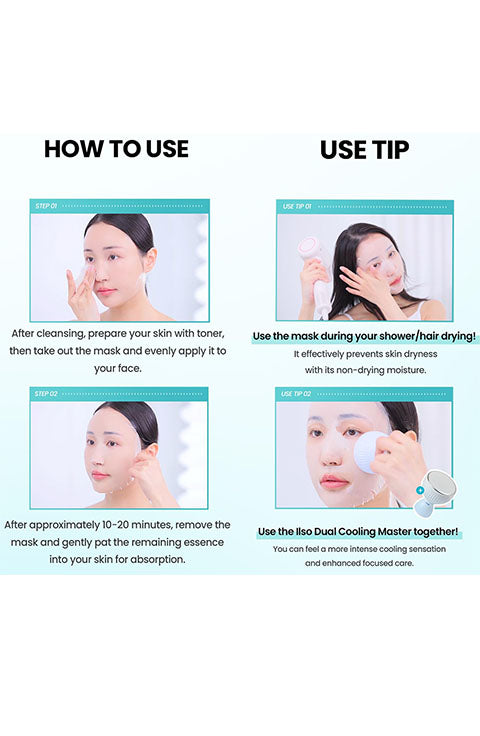 HOW TO USE

STEP 01

After cleansing, prepare your skin with toner, then take out the mask and evenly apply it to your face.

STEP 02

After approximately 10-20 minutes, remove the mask and gently pat the remaining essence into your skin for absorption.

USE TIP

USE TIP 01

Use the mask during your shower/hair drying!

It effectively prevents skin dryness with its non-drying moisture.

USE TIP 02

Use the Ilso Dual Cooling Master together!

You can feel a more intense cooling sensation and enhanced focused care.