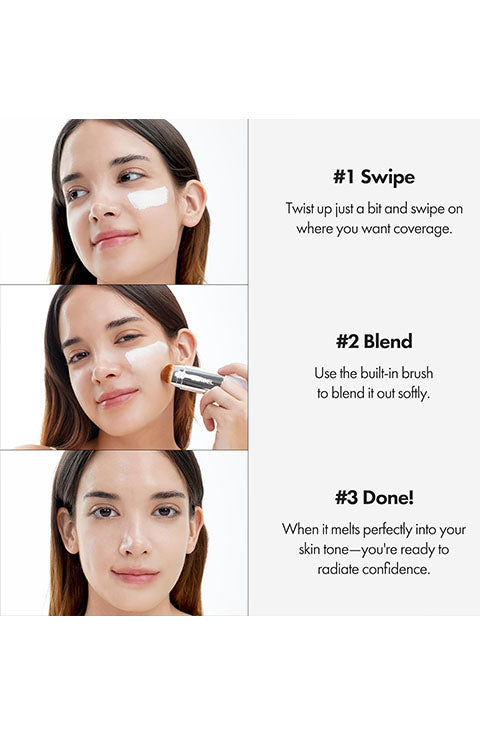 #1 Swipe

Twist up just a bit and swipe on where you want coverage.

#2 Blend

Use the built-in brush to blend it out softly.

#3 Done!

When it melts perfectly into your skin tone—you're ready to radiate confidence.