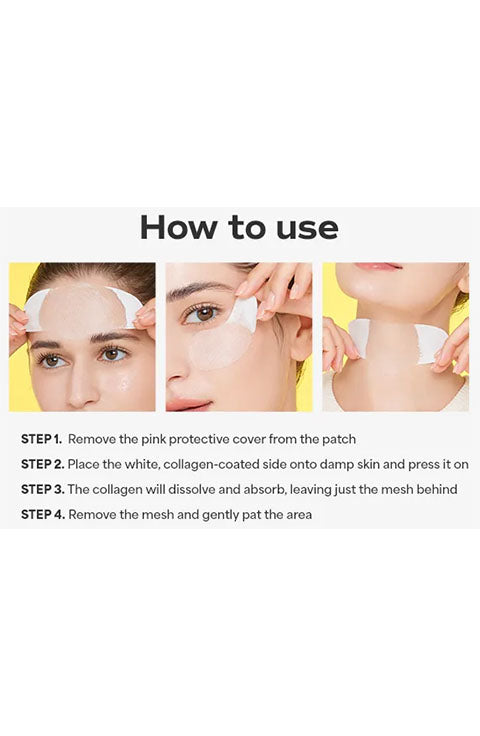 How to use

STEP 1. Remove the pink protective cover from the patch

STEP 2. Place the white, collagen-coated side onto damp skin and press it on

STEP 3. The collagen will dissolve and absorb, leaving just the mesh behind

STEP 4. Remove the mesh and gently pat the area