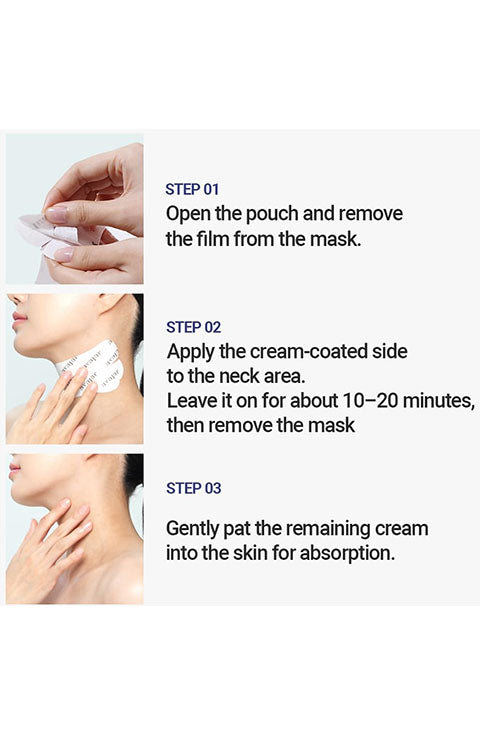 STEP 01
Open the pouch and remove the film from the mask.

STEP 02
Apply the cream-coated side to the neck area.
Leave it on for about 10–20 minutes, then remove the mask

STEP 03

Gently pat the remaining cream into the skin for absorption.