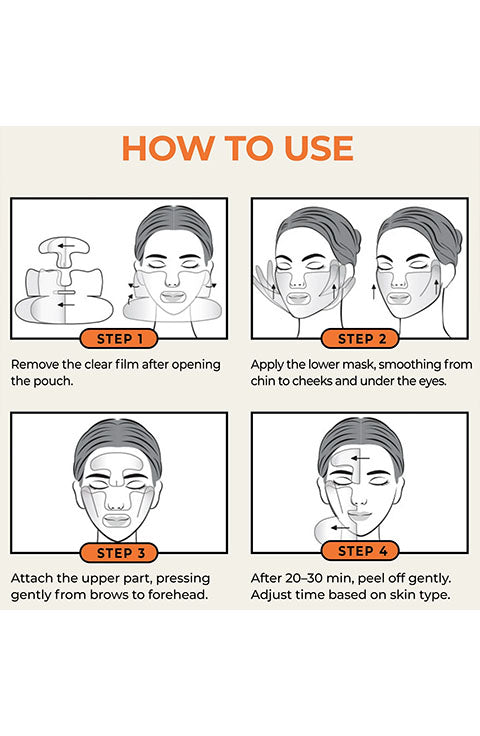 HOW TO USE

STEP 1

Remove the clear film after opening the pouch.

STEP 2

Apply the lower mask, smoothing from chin to cheeks and under the eyes.

STEP 3

Attach the upper part, pressing gently from brows to forehead.

STEP 4

After 20–30 min, peel off gently. Adjust time based on skin type.