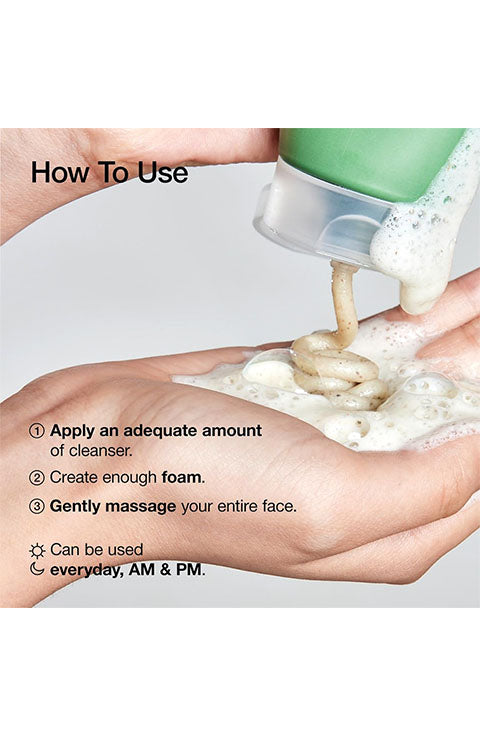 How To Use

① Apply an adequate amount of cleanser.

② Create enough foam.

③ Gently massage your entire face.

Can be used everyday, AM & PM.