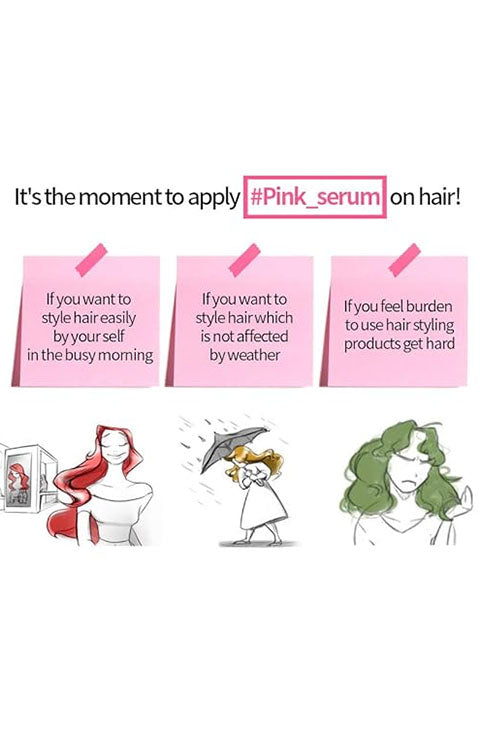 It's the moment to apply #Pink_serum on hair!

If you want to style hair easily by your self in the busy morning

If you want to style hair which is not affected by weather

If you feel burden to use hair styling products get hard