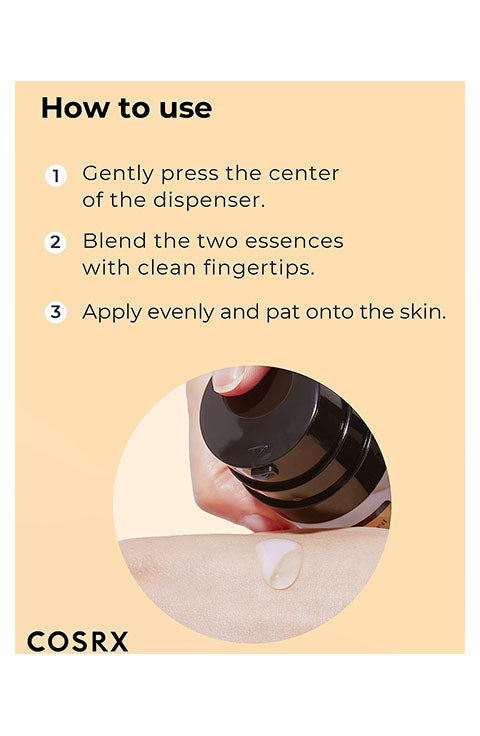 How to use

1 Gently press the center of the dispenser.

2 Blend the two essences with clean fingertips.

3 Apply evenly and pat onto the skin.

COSRX