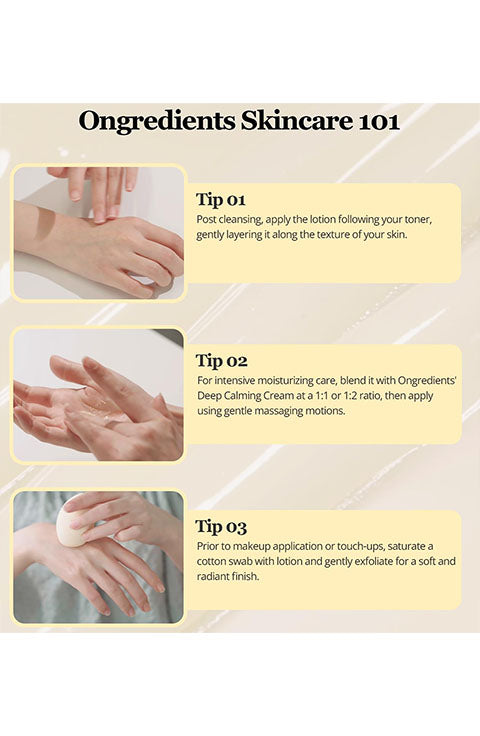 Ongredients Skincare 101

Tip 01
Post cleansing, apply the lotion following your toner, gently layering it along the texture of your skin.

Tip 02
For intensive moisturizing care, blend it with Ongredients' Deep Calming Cream at a 1:1 or 1:2 ratio, then apply using gentle massaging motions.

Tip 03
Prior to makeup application or touch-ups, saturate a cotton swab with lotion and gently exfoliate for a soft and radiant finish.