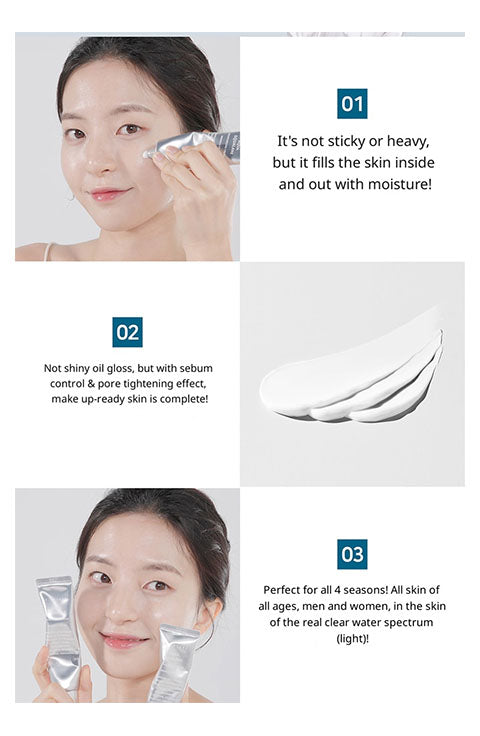 01

It's not sticky or heavy, but it fills the skin inside and out with moisture!

02

Not shiny oil gloss, but with sebum control & pore tightening effect, make up-ready skin is complete!

03

Perfect for all 4 seasons! All skin of all ages, men and women, in the skin of the real clear water spectrum (light)!