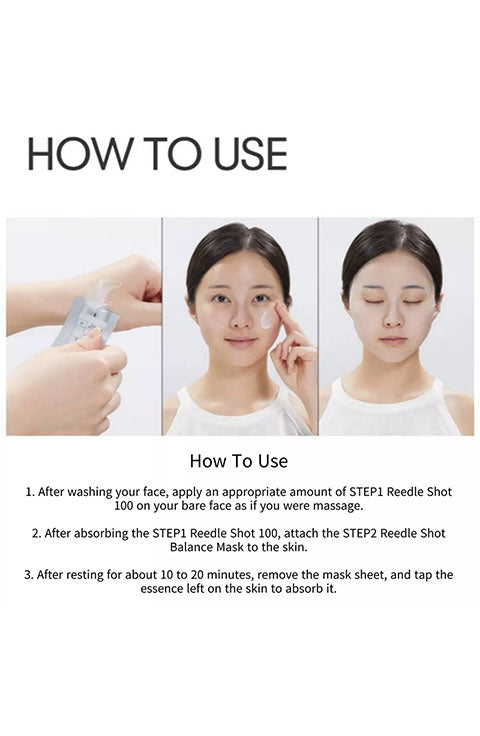 HOW TO USE

How To Use

1. After washing your face, apply an appropriate amount of STEP1 Reedle Shot 100 on your bare face as if you were massage.

2. After absorbing the STEP1 Reedle Shot 100, attach the STEP2 Reedle Shot Balance Mask to the skin.

3. After resting for about 10 to 20 minutes, remove the mask sheet, and tap the essence left on the skin to absorb it.