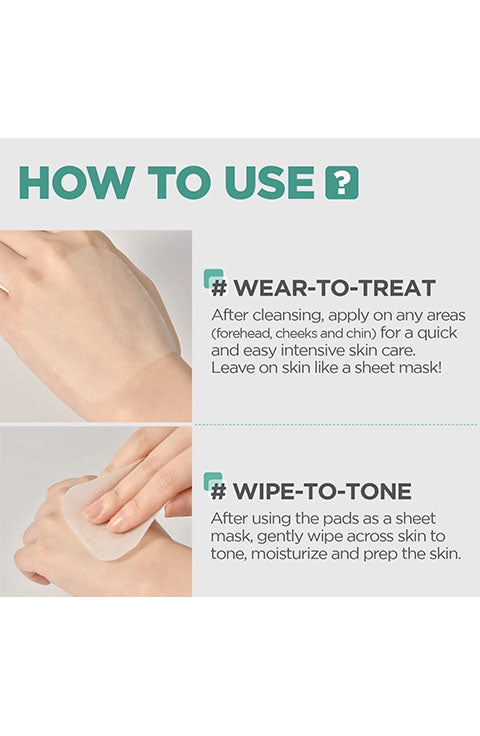 HOW TO USE ?

# WEAR-TO-TREAT

After cleansing, apply on any areas (forehead, cheeks and chin) for a quick and easy intensive skin care. Leave on skin like a sheet mask!

# WIPE-TO-TONE

After using the pads as a sheet mask, gently wipe across skin to tone, moisturize and prep the skin.