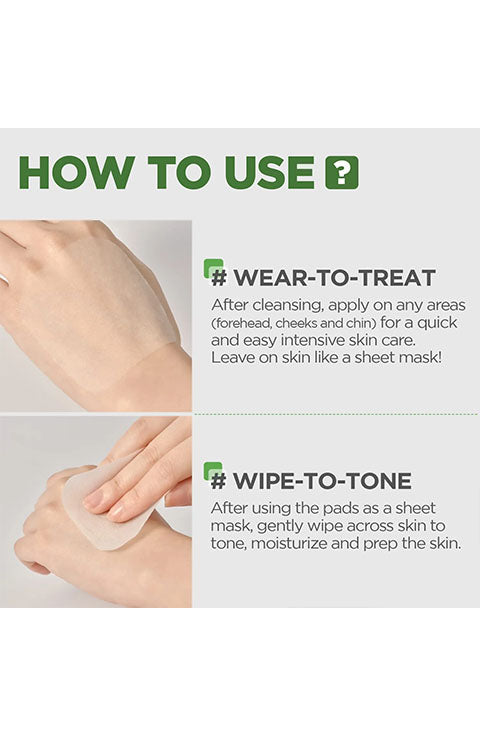 HOW TO USE ?

# WEAR-TO-TREAT

After cleansing, apply on any areas (forehead, cheeks and chin) for a quick and easy intensive skin care. Leave on skin like a sheet mask!

# WIPE-TO-TONE

After using the pads as a sheet mask, gently wipe across skin to tone, moisturize and prep the skin.