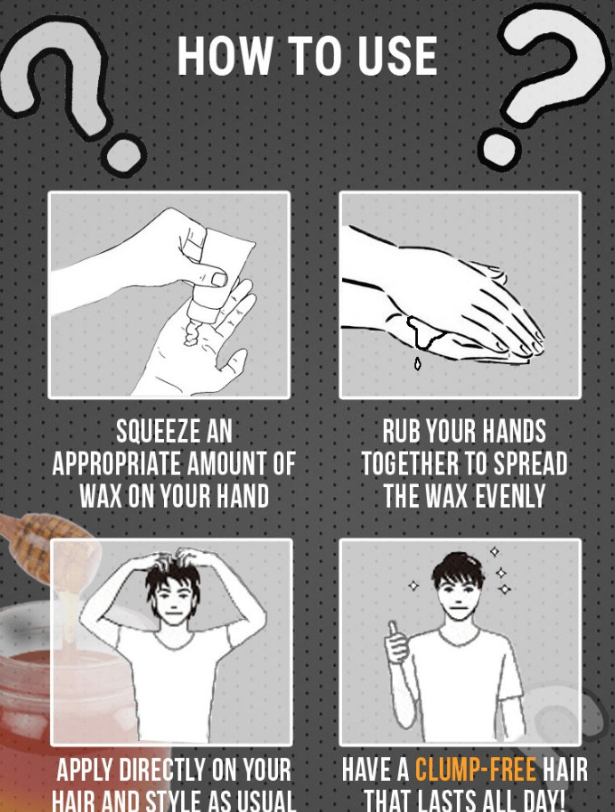 HOW TO USE

SQUEEZE AN APPROPRIATE AMOUNT OF WAX ON YOUR HAND

RUB YOUR HANDS TOGETHER TO SPREAD THE WAX EVENLY

APPLY DIRECTLY ON YOUR HAIR AND STYLE AS USUAL

HAVE A CLUMP-FREE HAIR THAT LASTS ALL DAY!