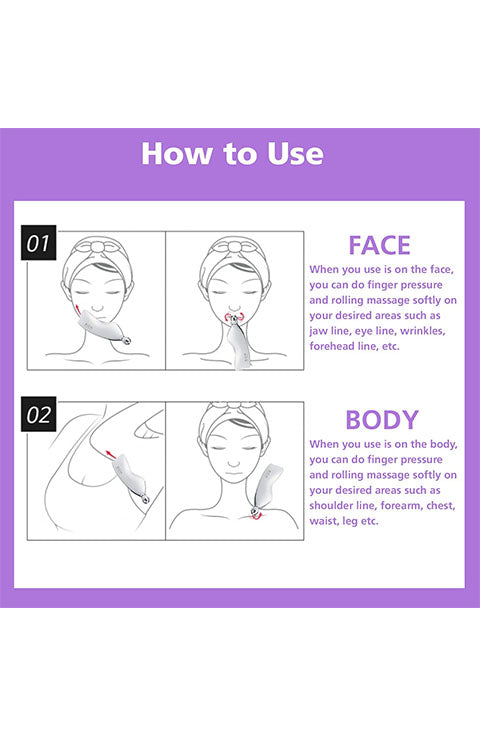 How to Use

01

FACE

When you use is on the face, you can do finger pressure and rolling massage softly on your desired areas such as jaw line, eye line, wrinkles, forehead line, etc.

02

BODY

When you use is on the body, you can do finger pressure and rolling massage softly on your desired areas such as shoulder line, forearm, chest, waist, leg etc.