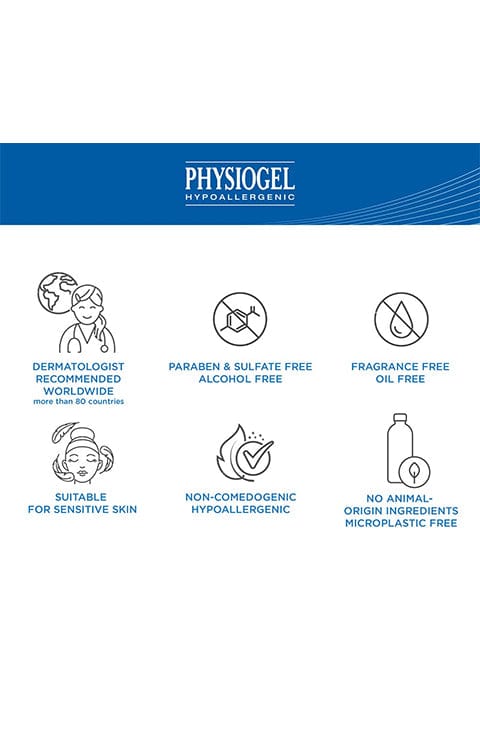 PHYSIOGEL
HYPOALLERGENIC

DERMATOLOGIST RECOMMENDED WORLDWIDE
more than 80 countries

PARABEN & SULFATE FREE
ALCOHOL FREE

FRAGRANCE FREE
OIL FREE

SUITABLE FOR SENSITIVE SKIN

NON-COMEDOGENIC
HYPOALLERGENIC

NO ANIMAL-ORIGIN INGREDIENTS
MICROPLASTIC FREE