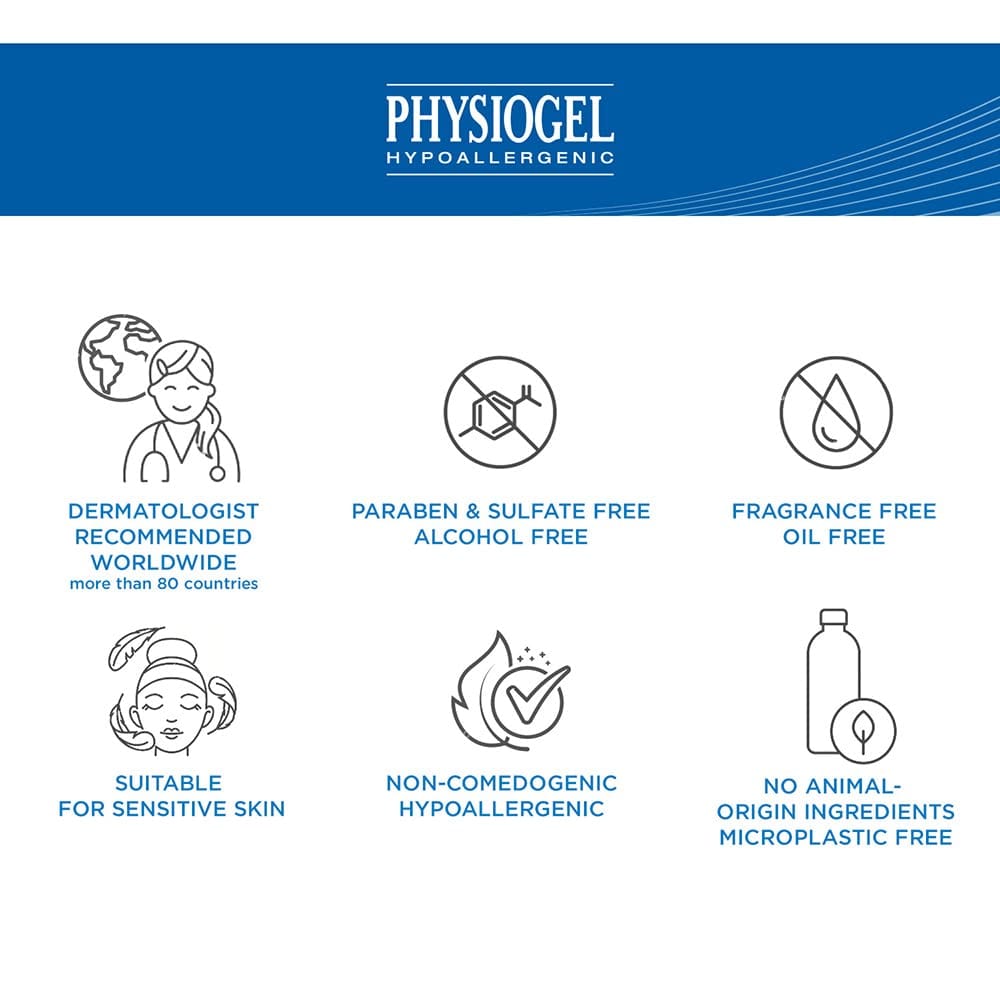 PHYSIOGEL
HYPOALLERGENIC

DERMATOLOGIST RECOMMENDED WORLDWIDE
more than 80 countries

PARABEN & SULFATE FREE
ALCOHOL FREE

FRAGRANCE FREE
OIL FREE

SUITABLE FOR SENSITIVE SKIN

NON-COMEDOGENIC
HYPOALLERGENIC

NO ANIMAL-ORIGIN INGREDIENTS
MICROPLASTIC FREE