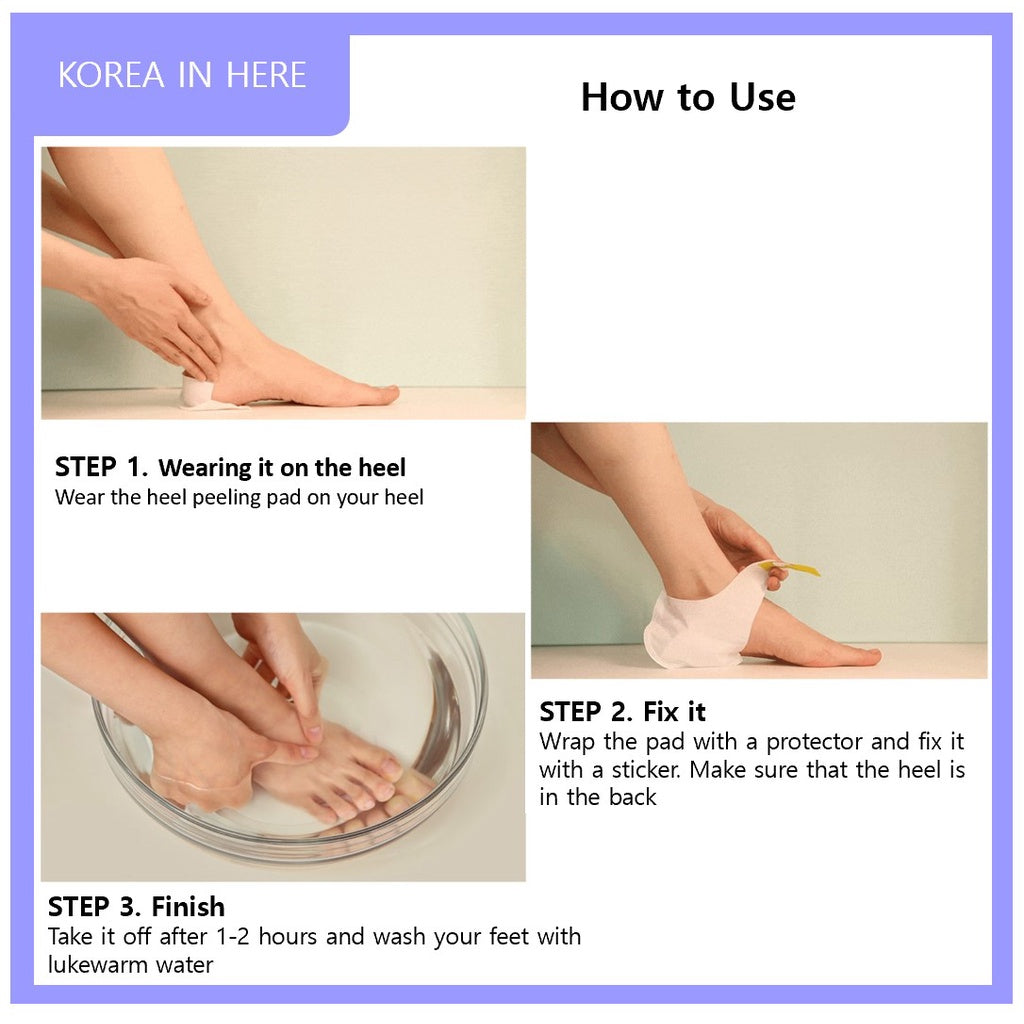 KOREA IN HERE

How to Use

STEP 1. Wearing it on the heel
Wear the heel peeling pad on your heel

STEP 2. Fix it
Wrap the pad with a protector and fix it with a sticker. Make sure that the heel is in the back

STEP 3. Finish
Take it off after 1-2 hours and wash your feet with lukewarm water